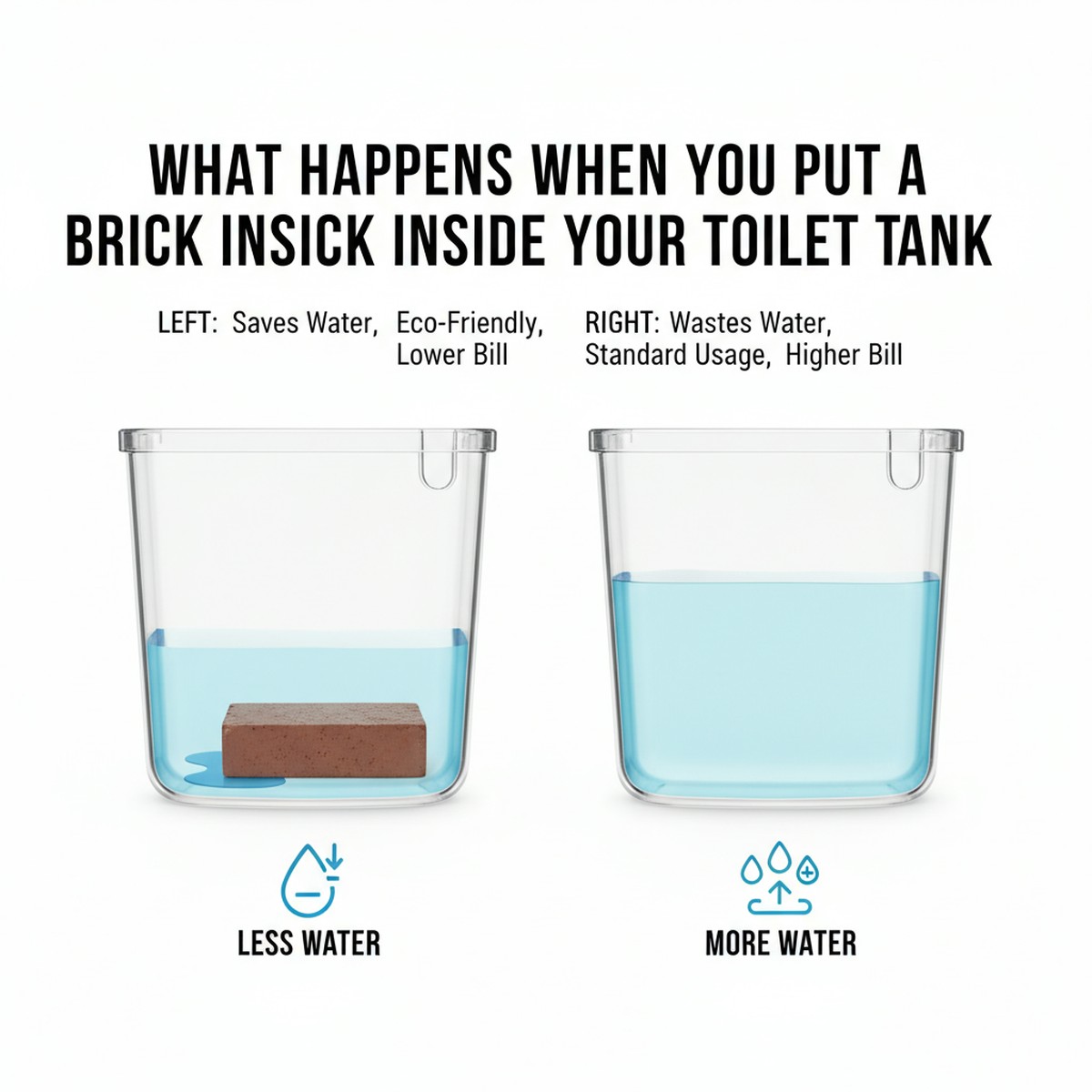 WHAT HAPPENS WHEN YOU PUT A BRICK INSICK INSIDE YOUR TOILET TANK

LEFT: Saves Water, Eco-Friendly, Lower Bill

RIGHT: Wastes Water, Standard Usage, Higher Bill

LESS WATER

MORE WATER